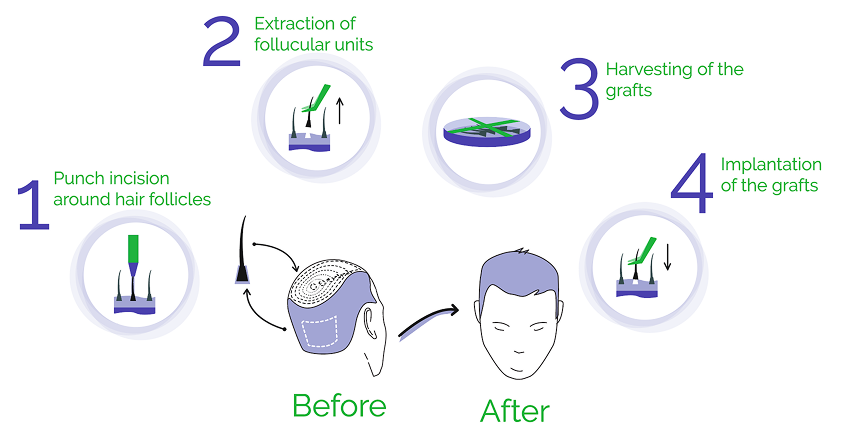 1
Punch incision around hair follicles

2
Extraction of follucular units

3
Harvesting of the grafts

4
Implantation of the grafts

Before

After